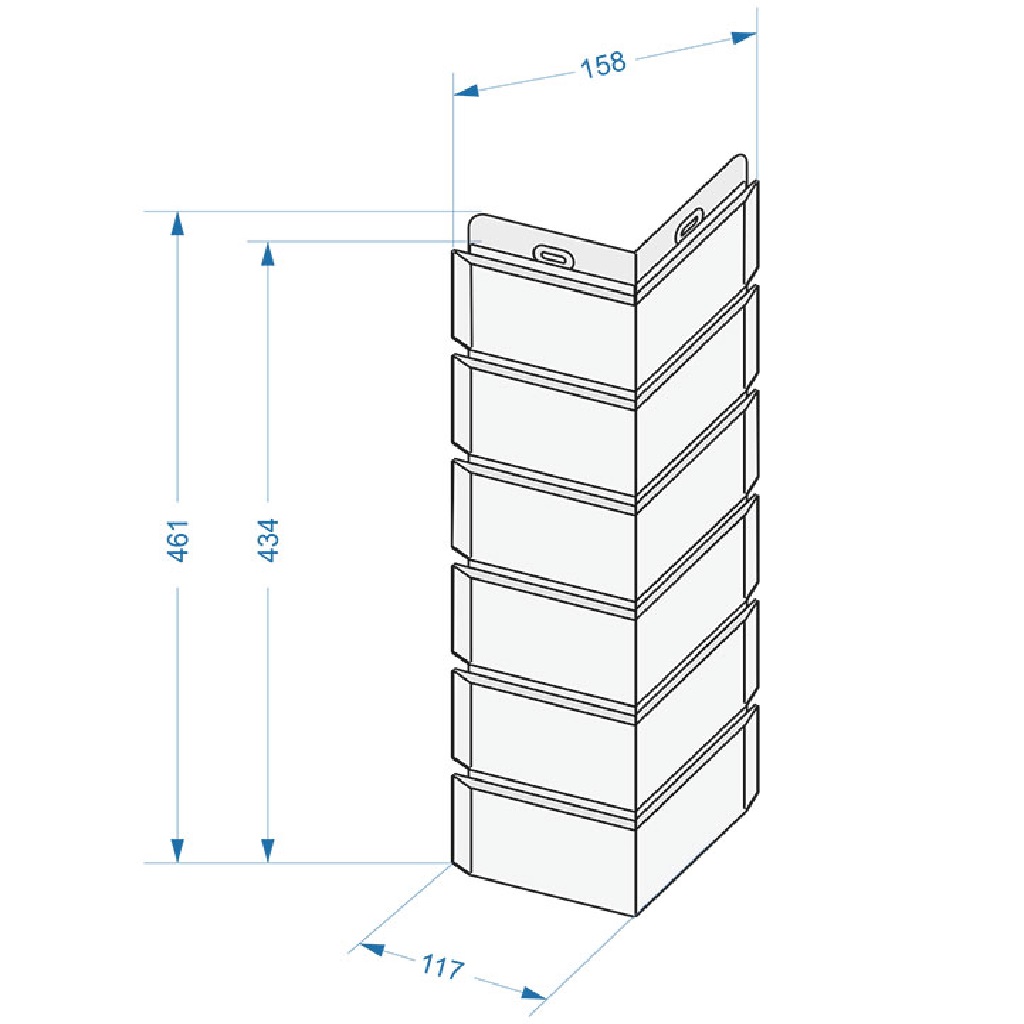 158
461
434
117