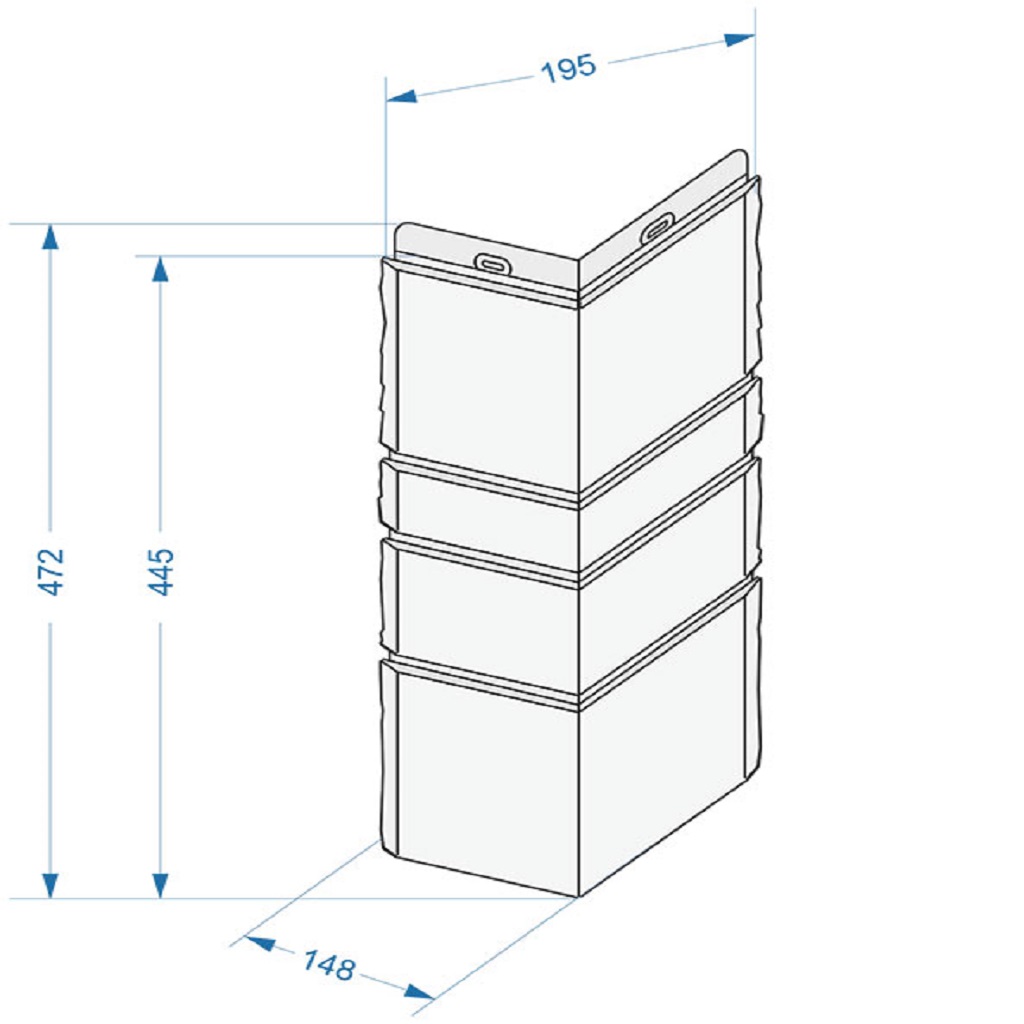 195

472

445

148