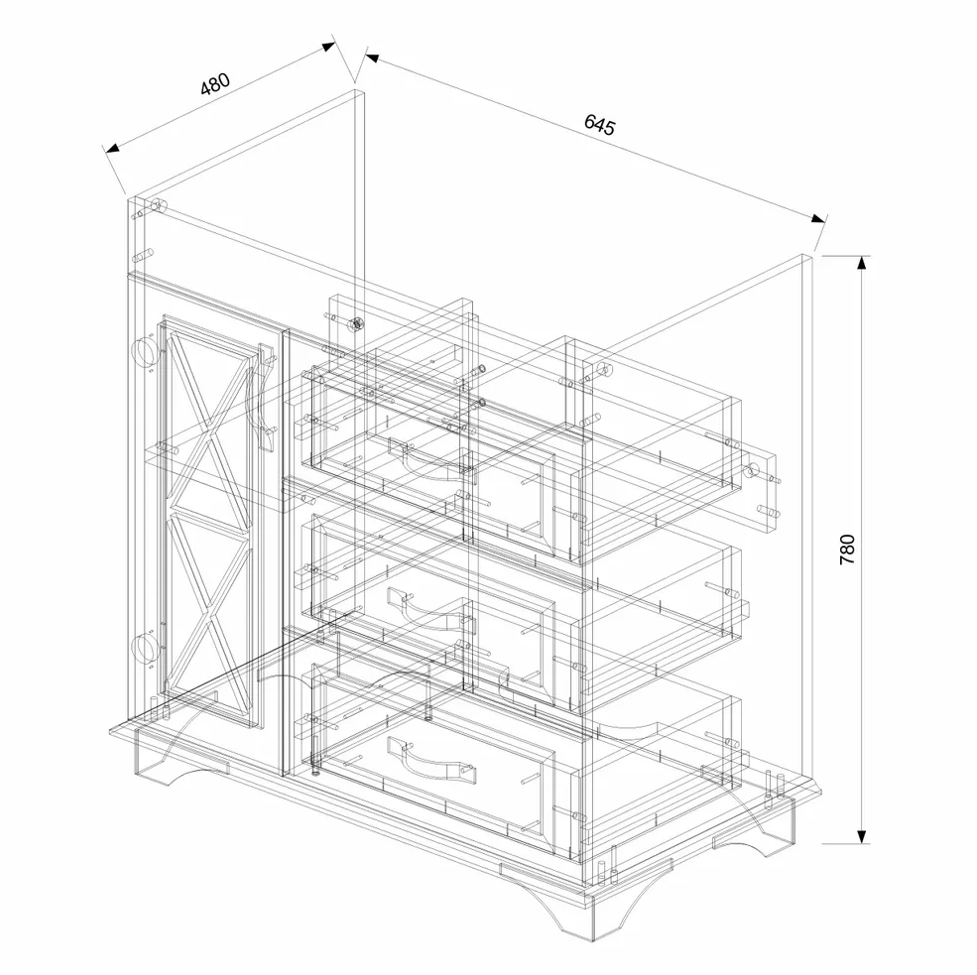 480

645

780