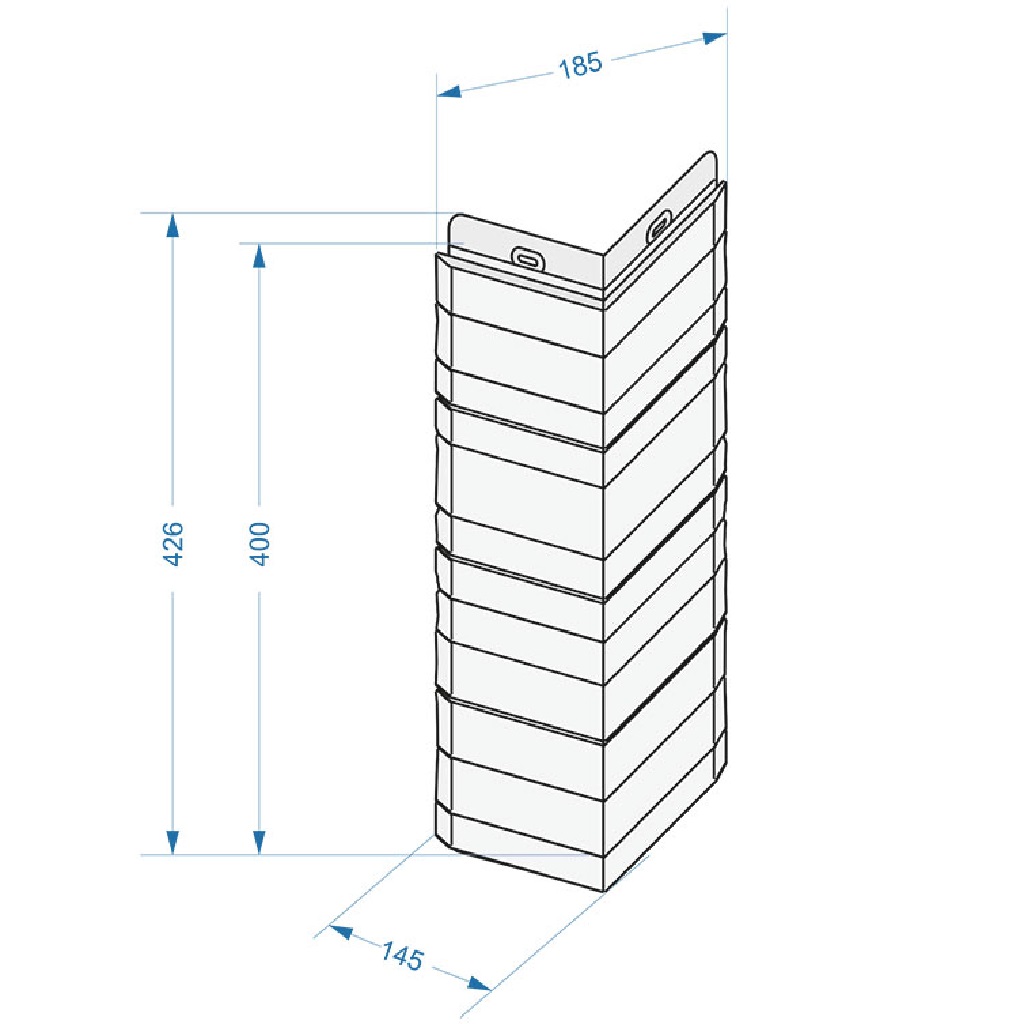 185

426

400

145